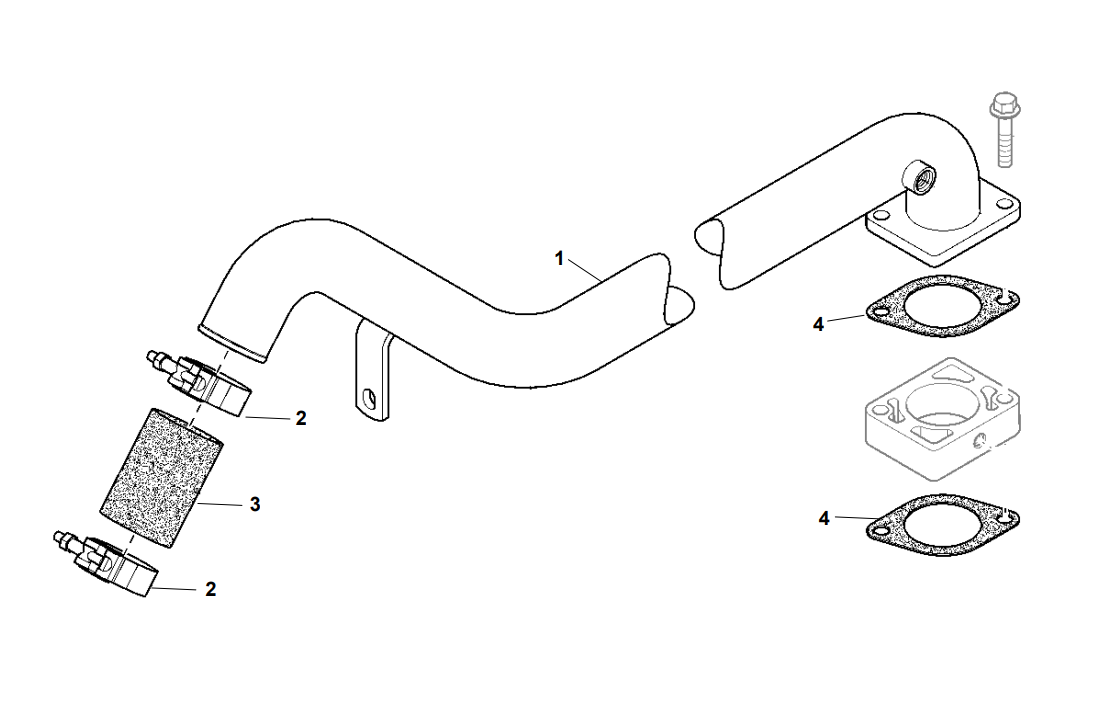 1

4

2

3

4

2