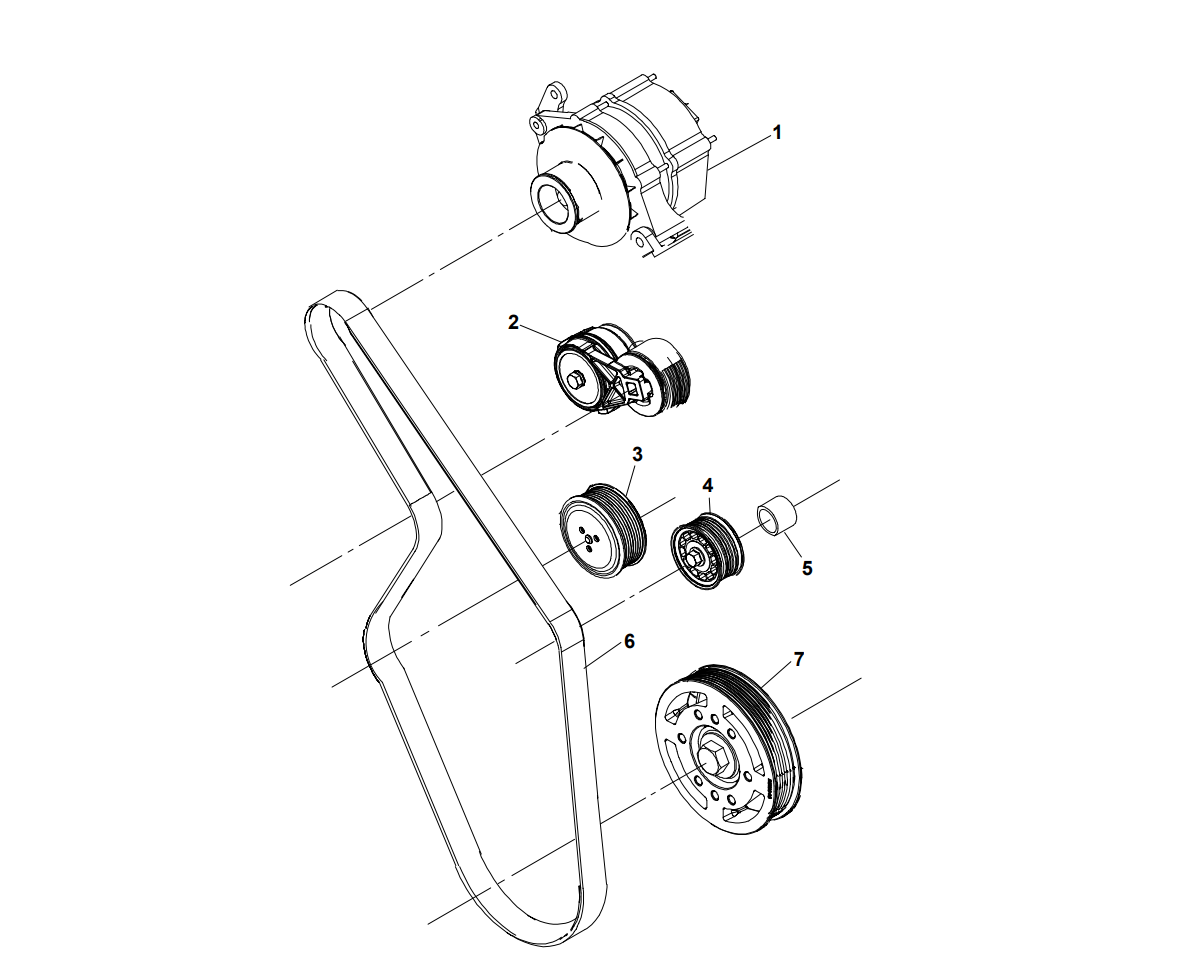 1
2
3
4
5
6
7