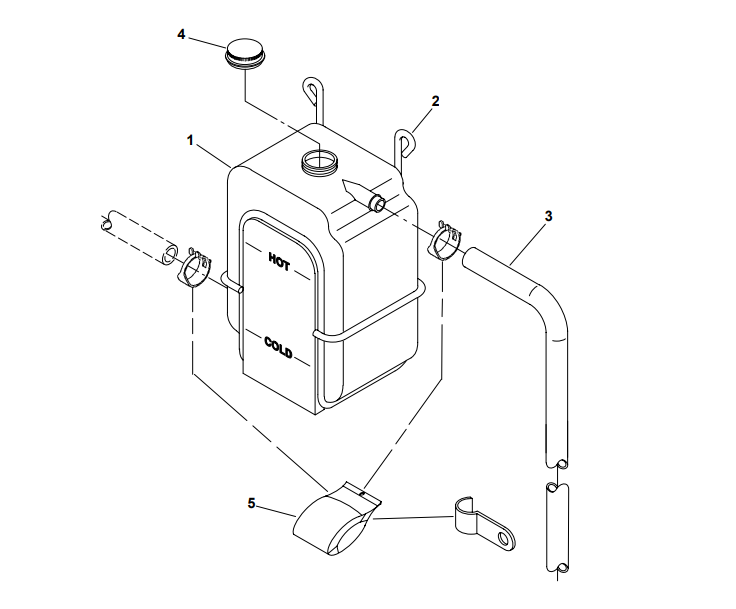 4
2
1
3
HOT
COLD
5