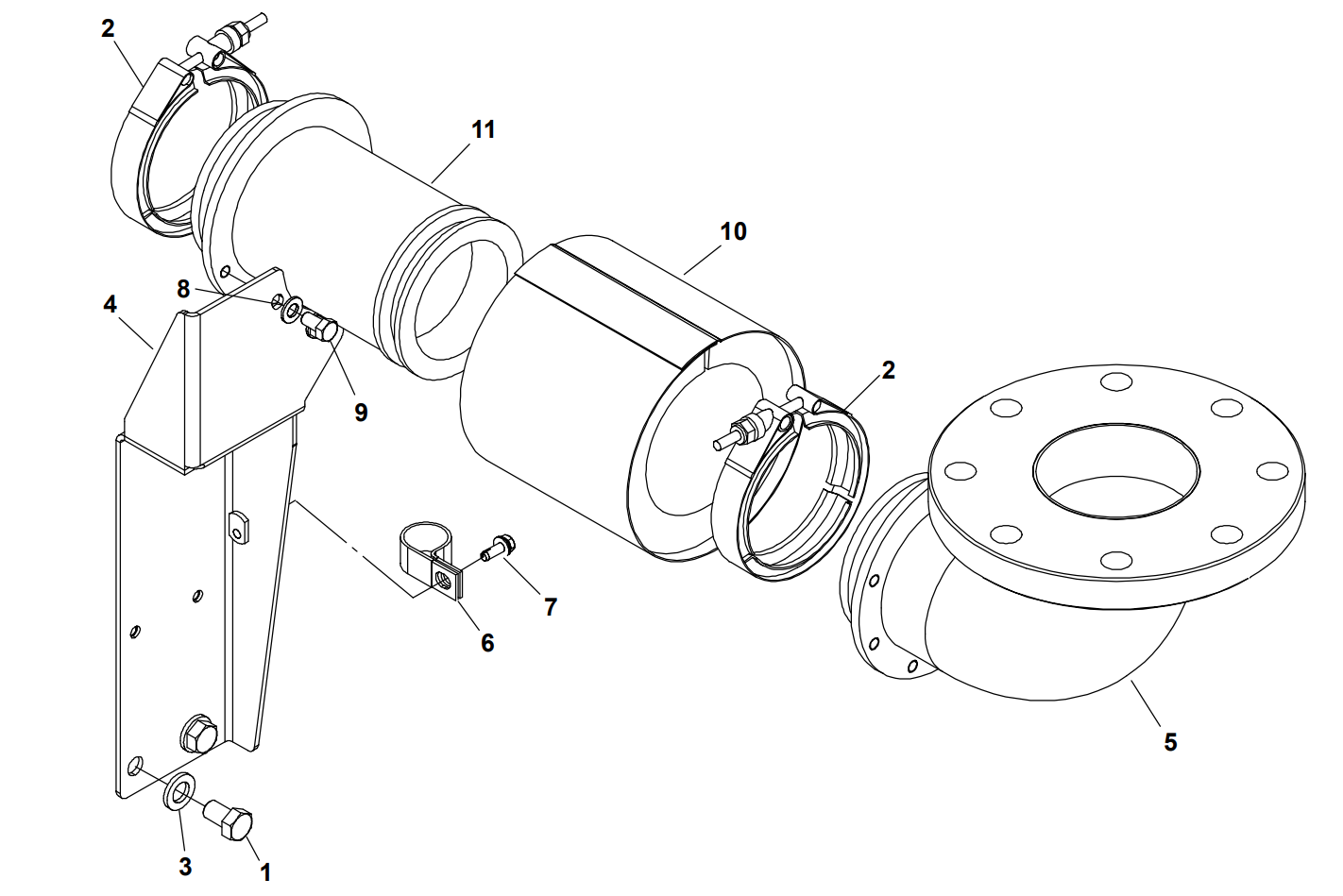 2
11
10
8
4
9
2
7
6
5
3
1