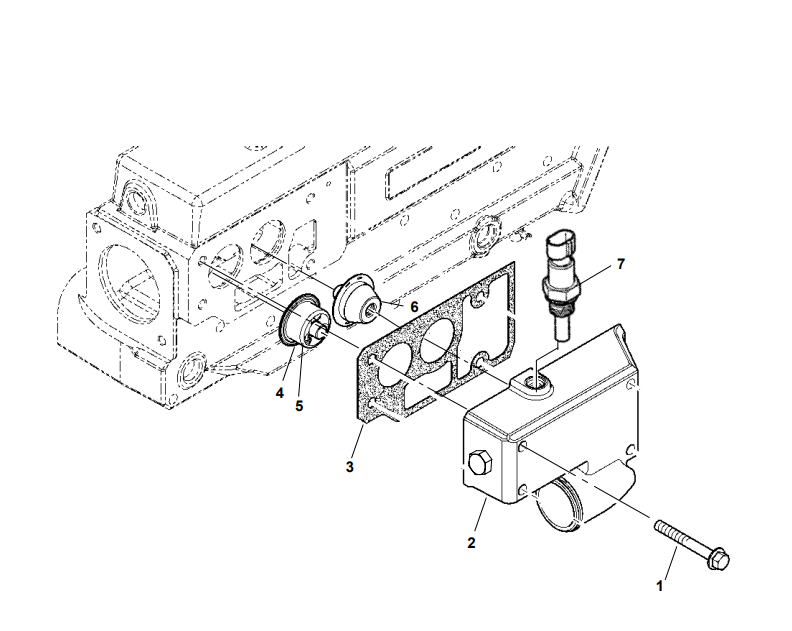 7
6
4
5
3
2
1