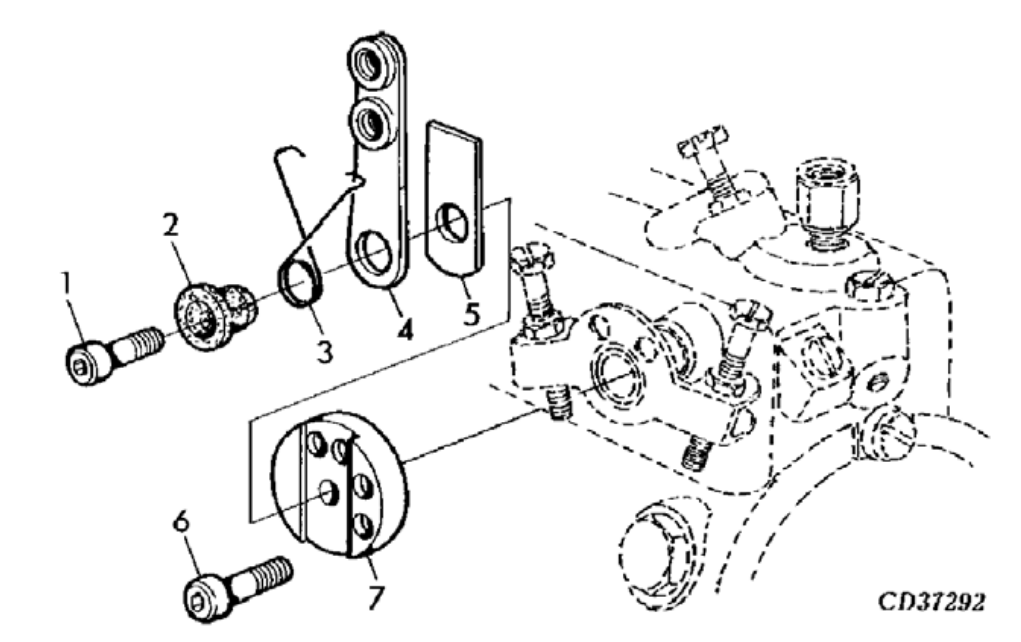 1
2
3
4
5
6
7
CD37292