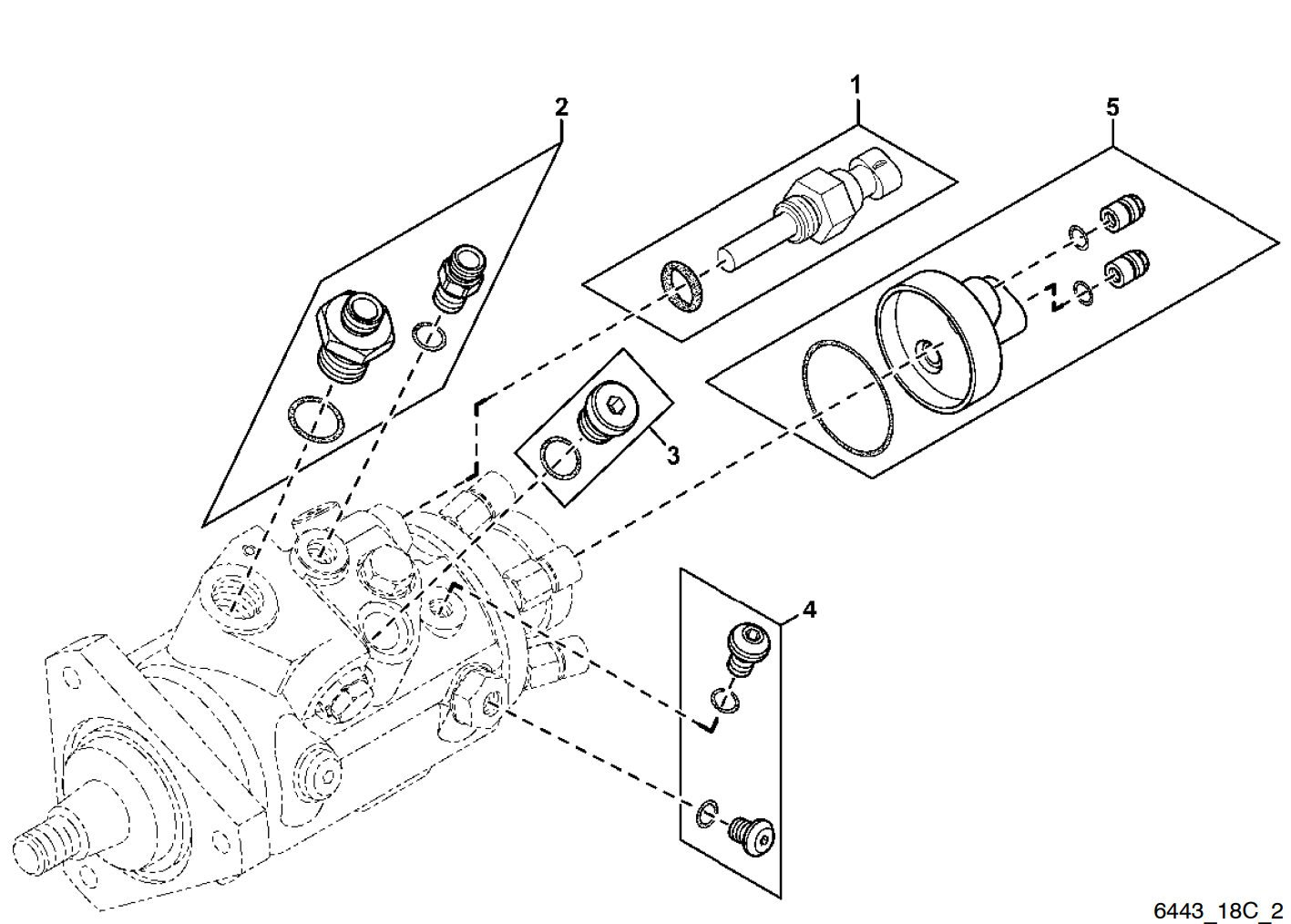 2

1

5

3

4

6443_18C_2