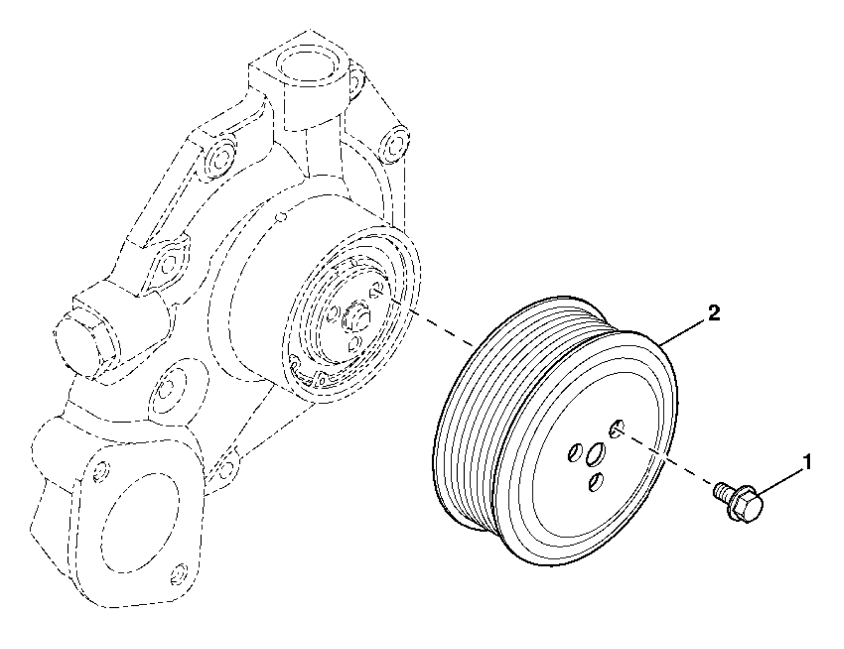 2

1