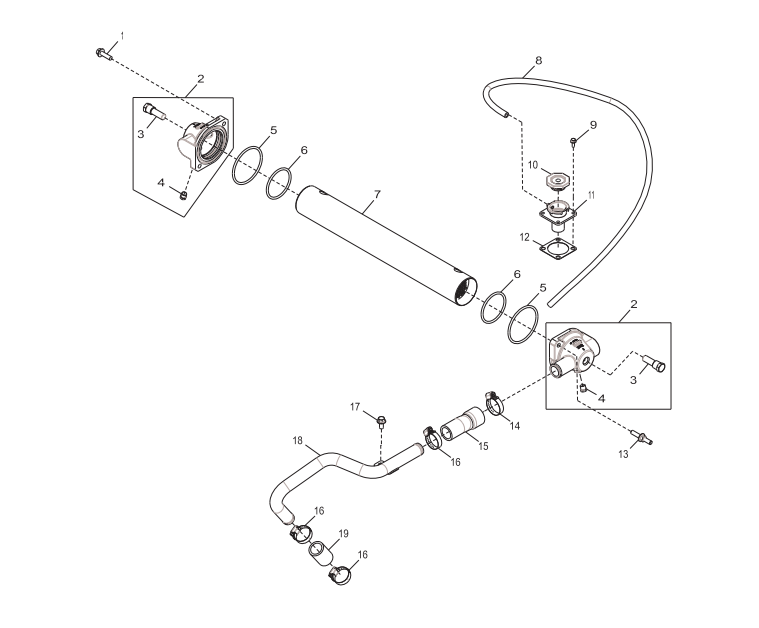 1
2
3
4
5
6
7
8
9
10
11
12
6
5
2
3
4
13
14
15
16
17
18
16
19
16