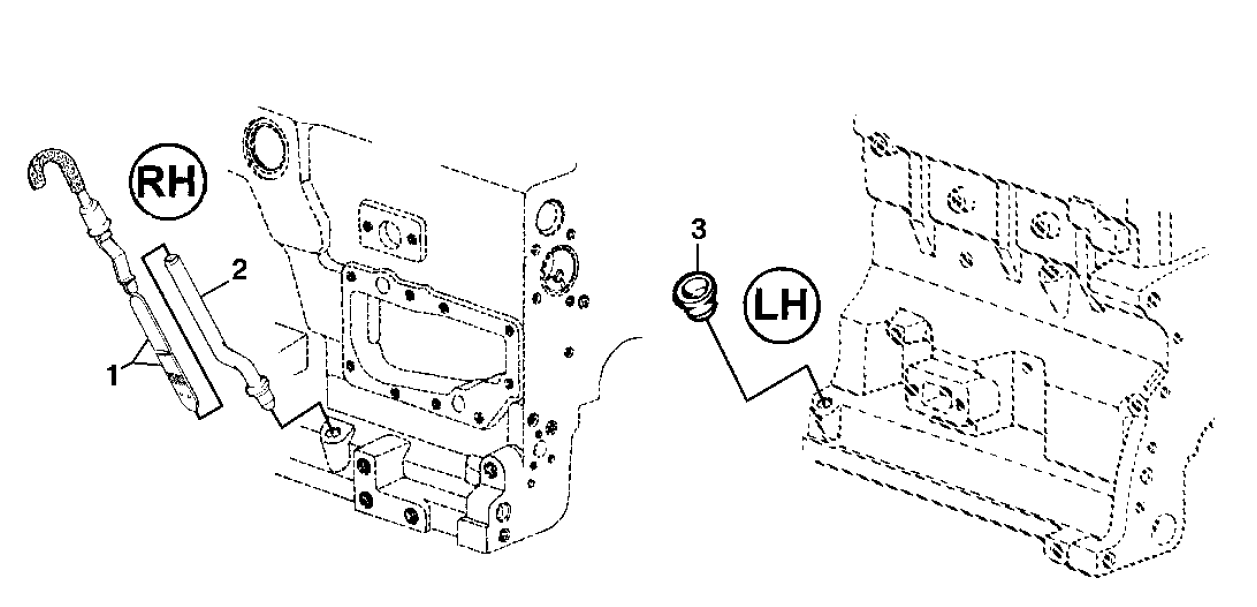 RH

2

1

3

LH