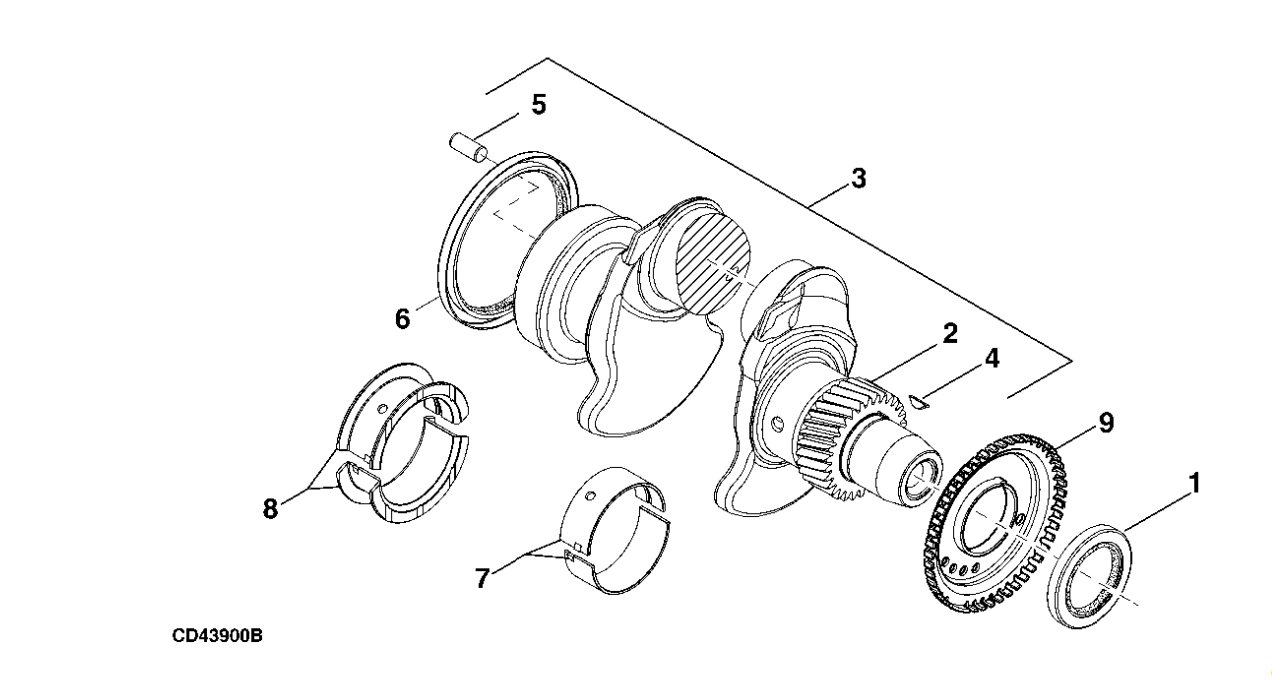 5
3
6
2
4
9
1
8
7
CD43900B