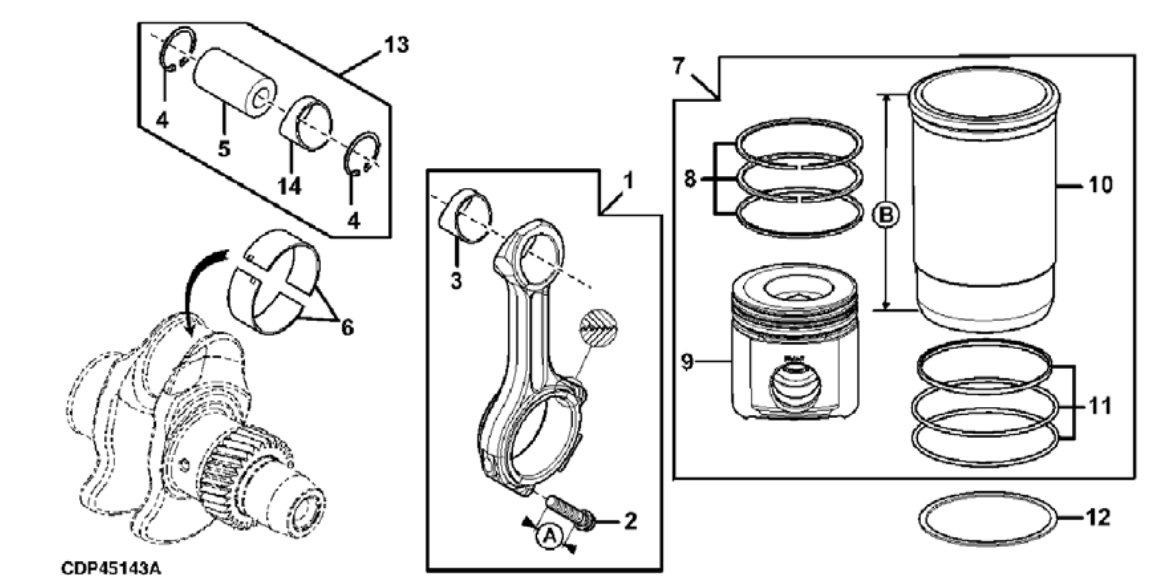 13
4
5
14
4
6
1
3
2
A
7
8
B
10
9
11
12
CDP45143A