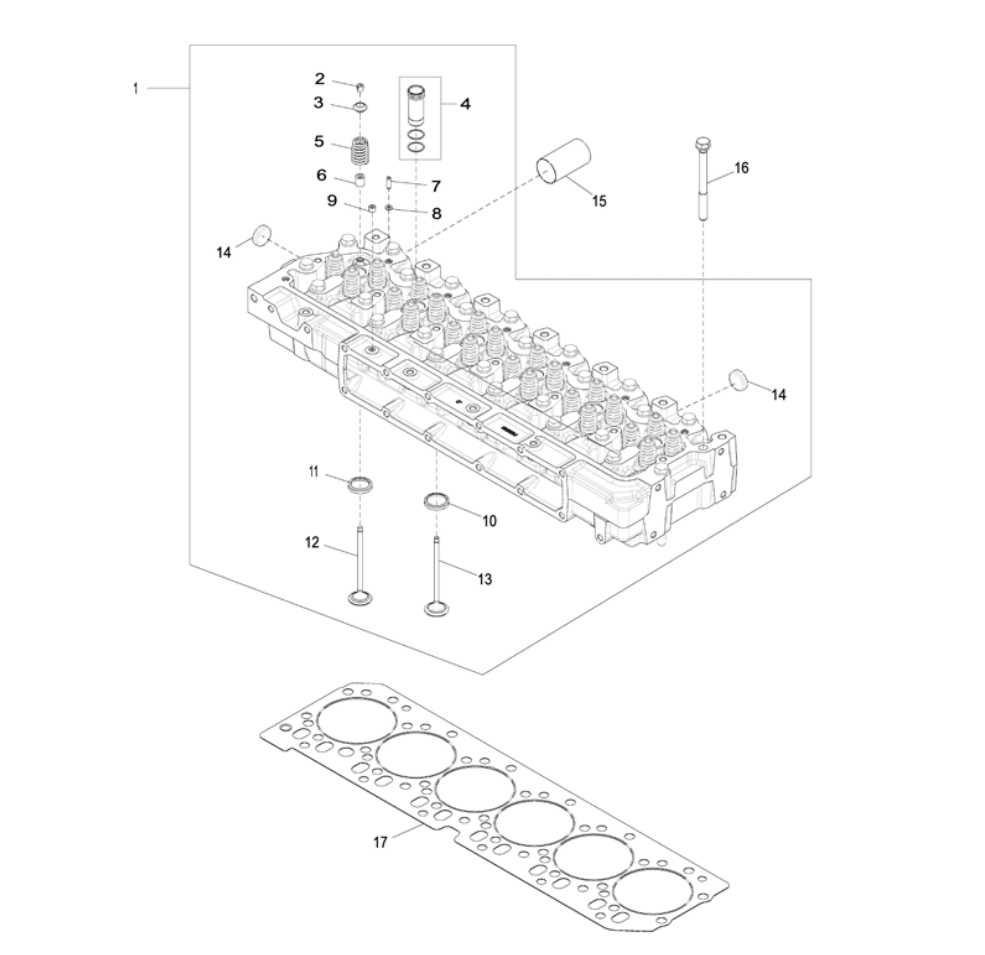 1
2
3
4
5
6
7
9
8
15
16
14
14
11
10
12
13
17