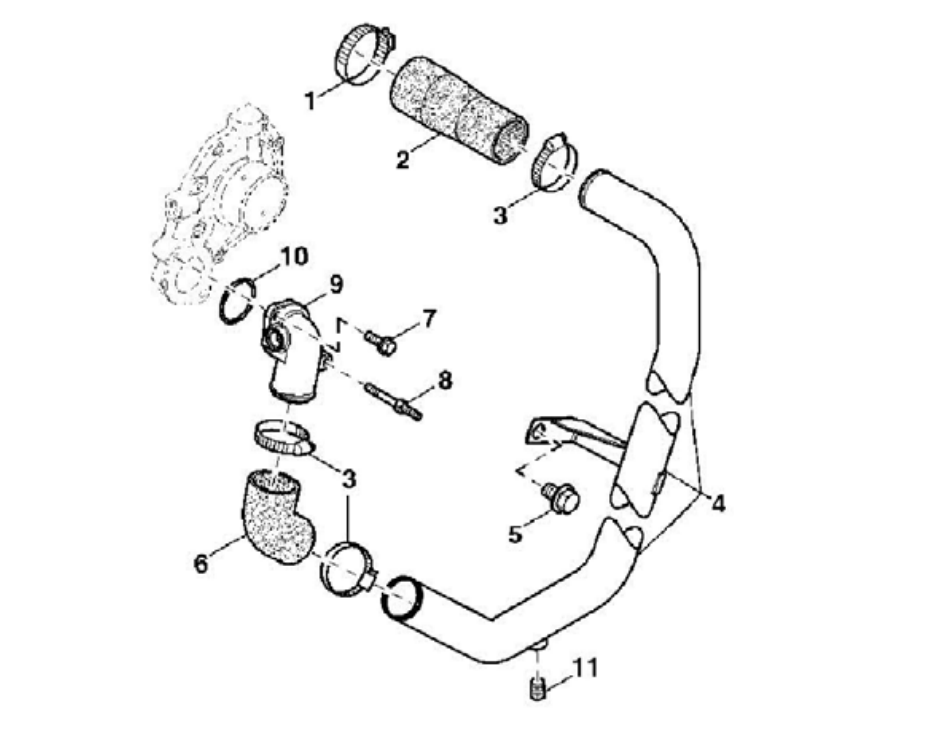 1
2
3
10
9
7
8
3
4
5
6
11