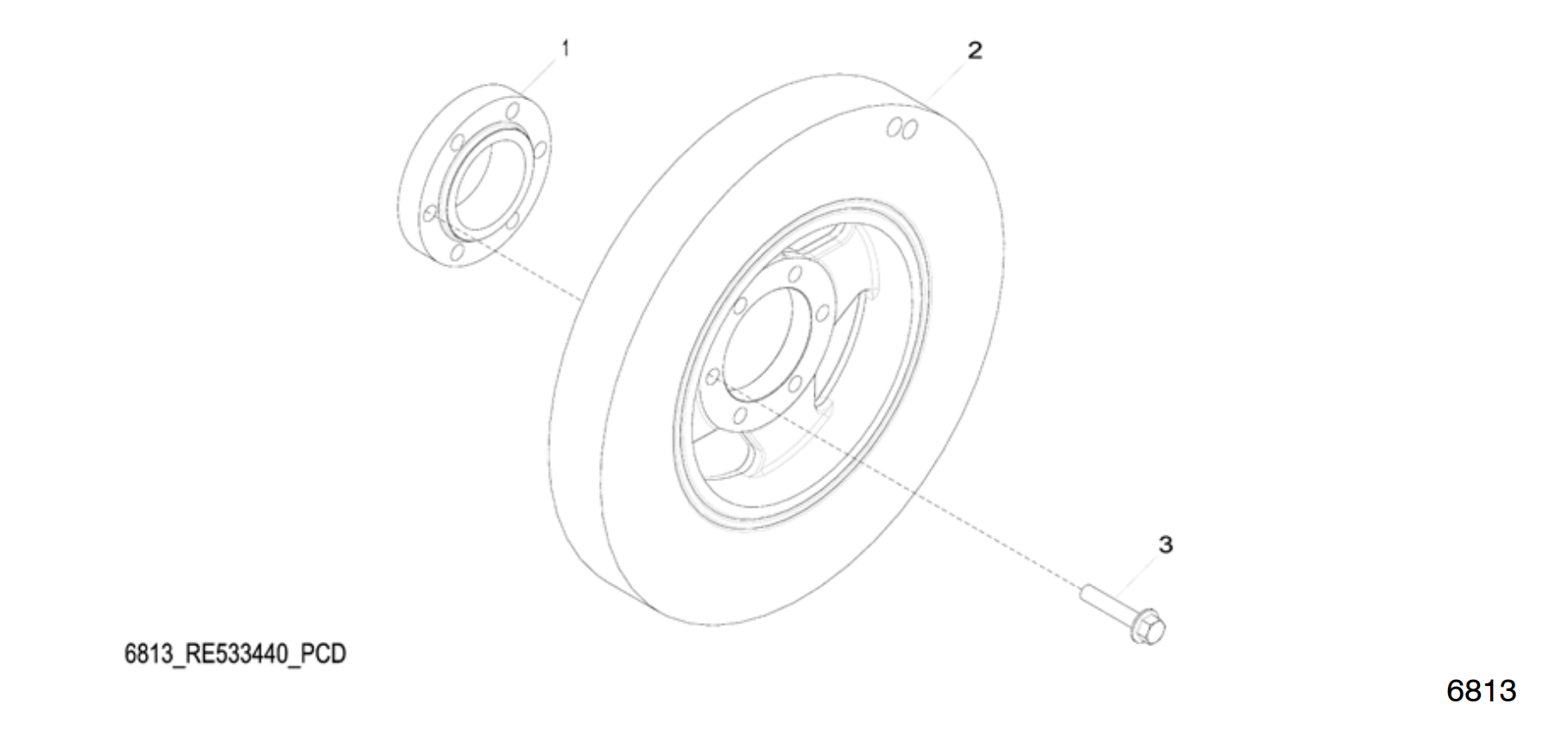 1

2

3

6813_RE533440_PCD

6813