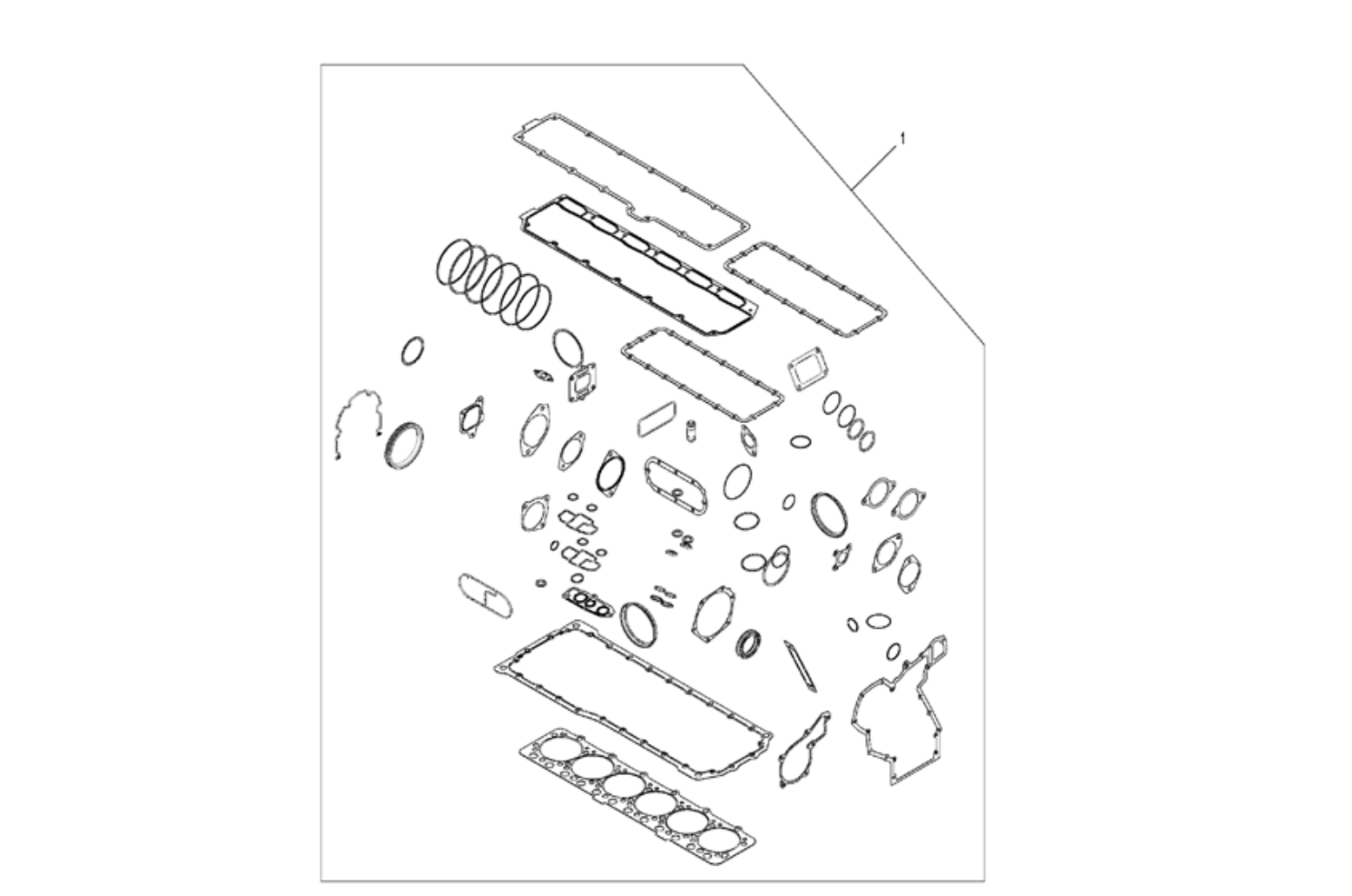 1