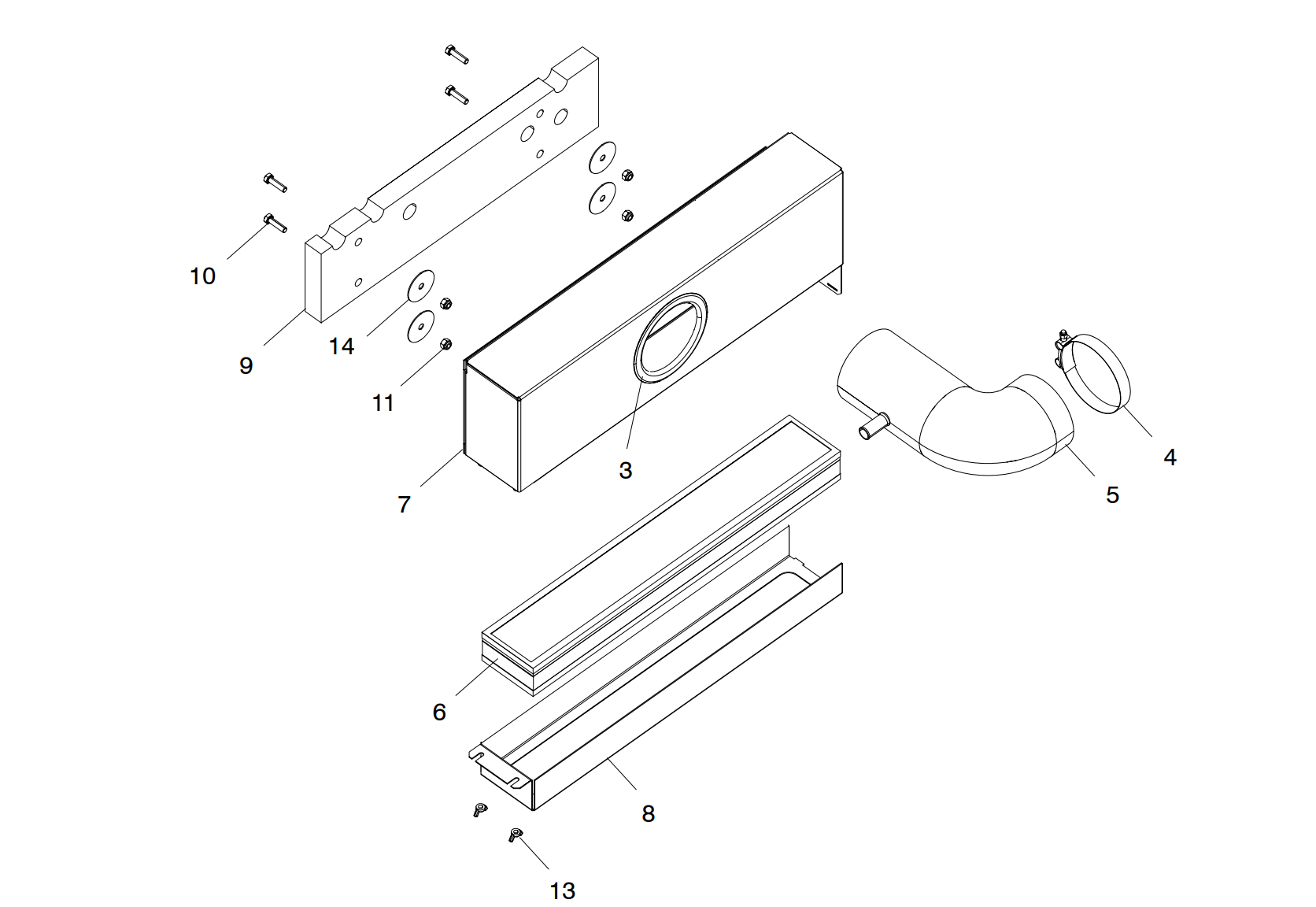 10
9
14
11
7
3
4
5
6
8
13