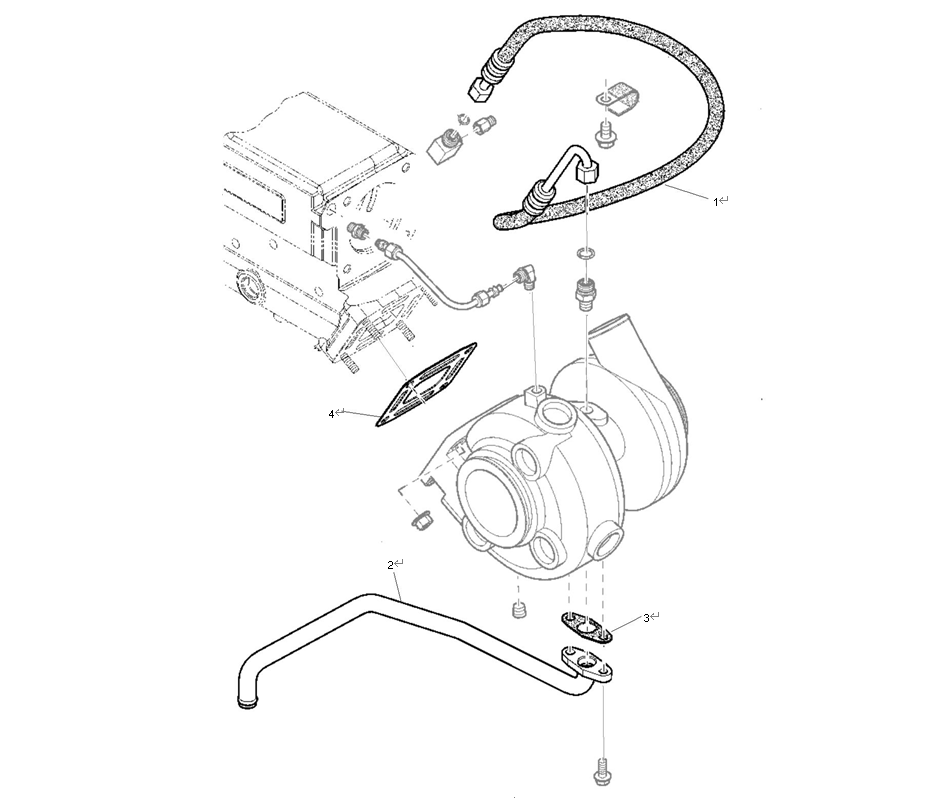 1
4
2
3