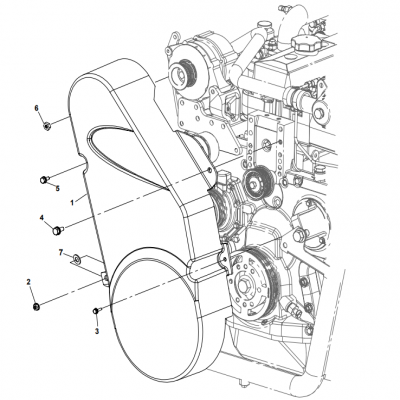 6
5
1
4
7
2
3