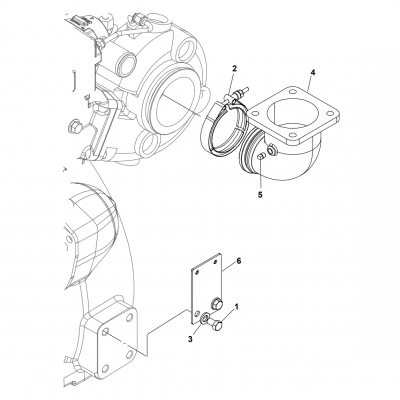 2
4
5
6
1
3