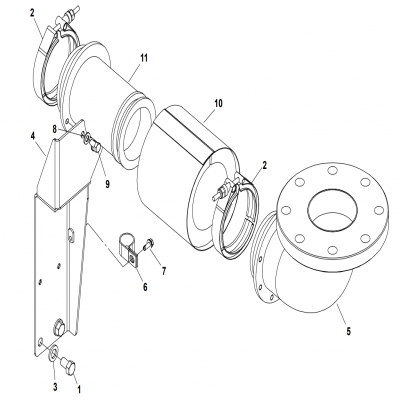 2

11

10

8

4

9

2

7

6

5

3

1