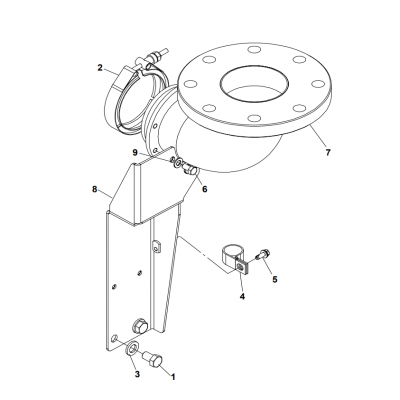 2
7
9
6
8
5
4
3
1