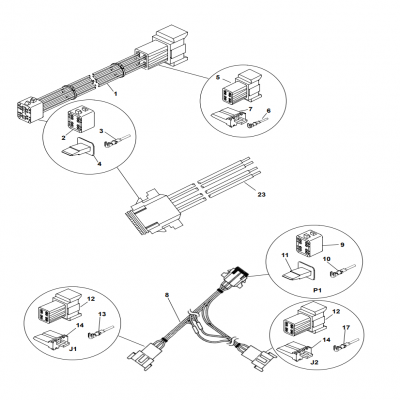 1
5
7
6
2
3
4
23
9
11
10
P1
8
12
13
14
J1
12
17
14
J2