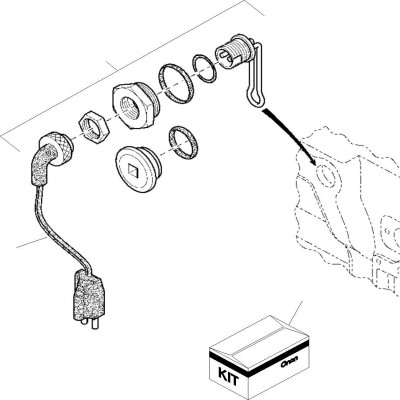 KIT
Onan